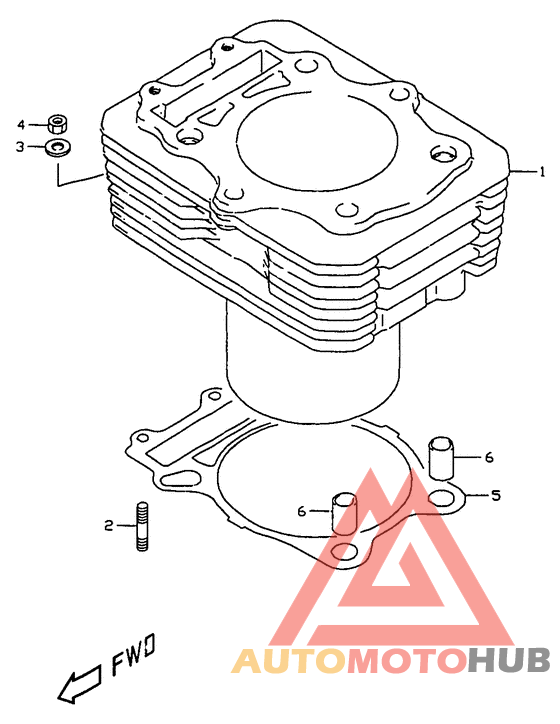 4
3
1
6
5
6
2
FWD
AUTOMOTOHUB