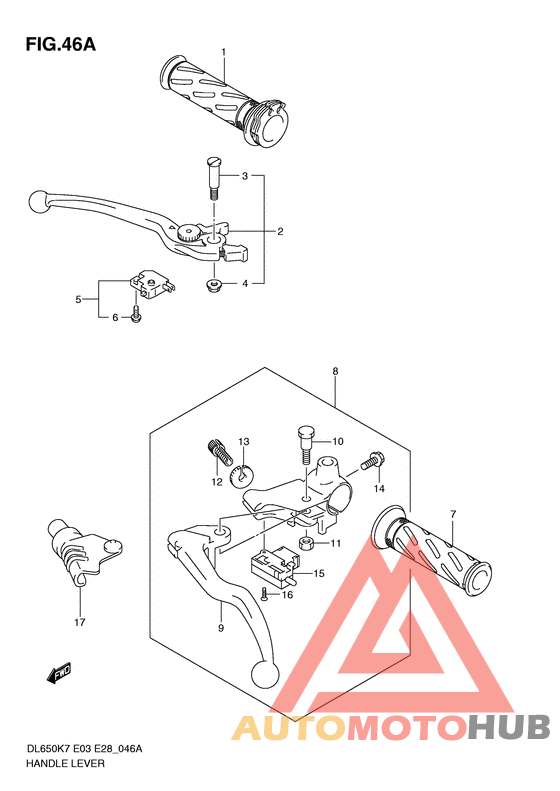 FIG.46A

1
3
2
4
5
6
8
13
10
12
14
7
11
15
16
17
9
FWD

DL650K7 E03 E28_046A
HANDLE LEVER

AUTOMOTOHUB