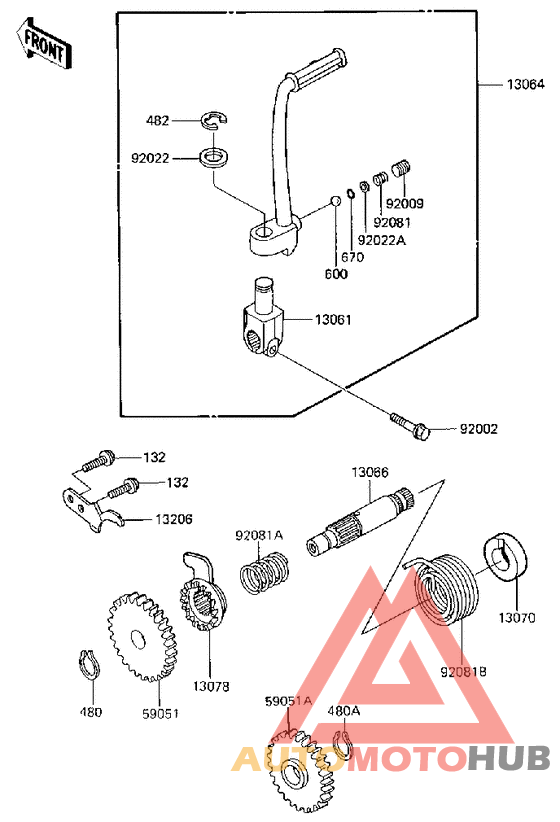 FRONT

13064

482

92022

92009

92081

92022A

670

600

13061

92002

132

132

13206

13066

92081A

13070

92081B

13078

480

59051

59051A

480A

AUTOMOTOHUB