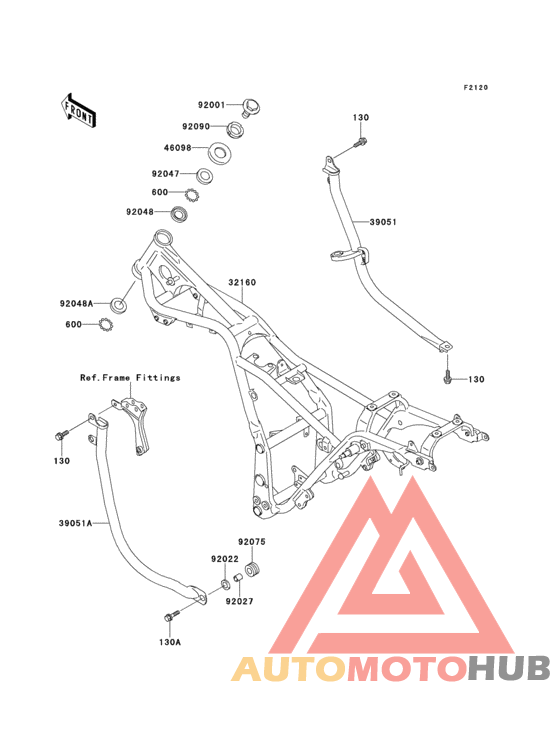 F2120

FRONT

92001
92090
46098
92047
600
92048

130

39051

32160

92048A
600

130

Ref.Frame Fittings

130

39051A

92075
92022
92027

130A

AUTOMOTOHUB