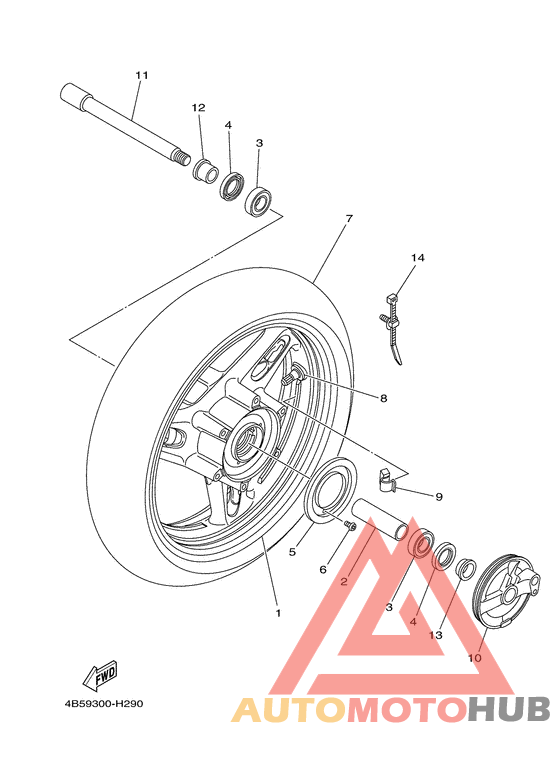 11

12

4

3

7

14

8

9

5

6

2

3

4

13

10

1

FWD

4B59300-H290

AUTOMOTOHUB