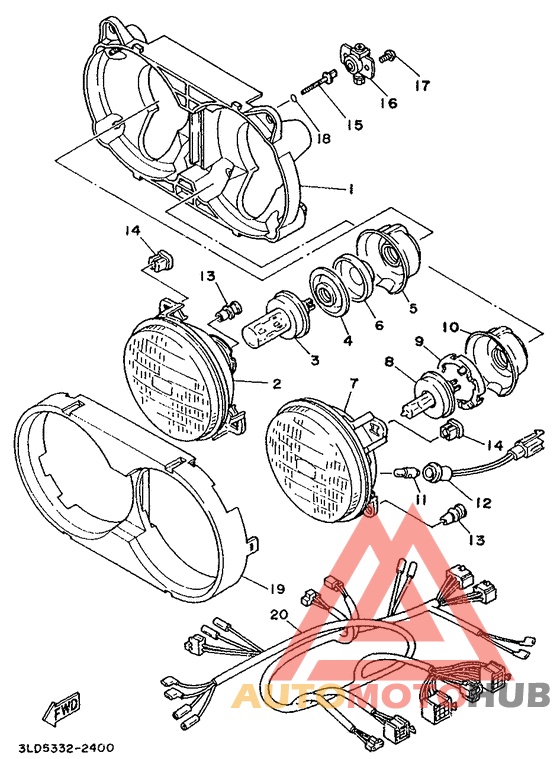 17
16
15
18
1
14
13
5
6
4
3
10
9
8
2
7
14
11
12
13
19
20
FWD
AUTOMOTOHUB
3LD5332-2400