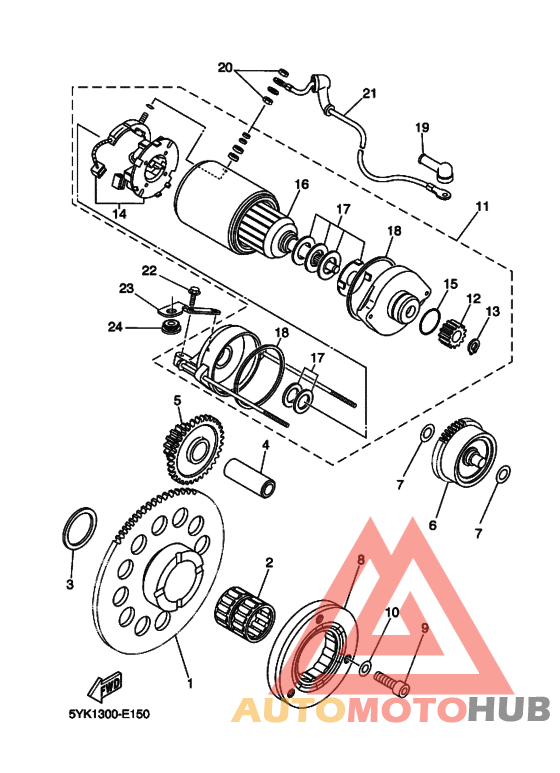 20
21
19
14
16
17
18
11
22
23
24
15
12
13
18
17
5
4
7
6
7
3
2
8
10
9
1
FWD
5YK1300-E150
AUTOMOTOHUB