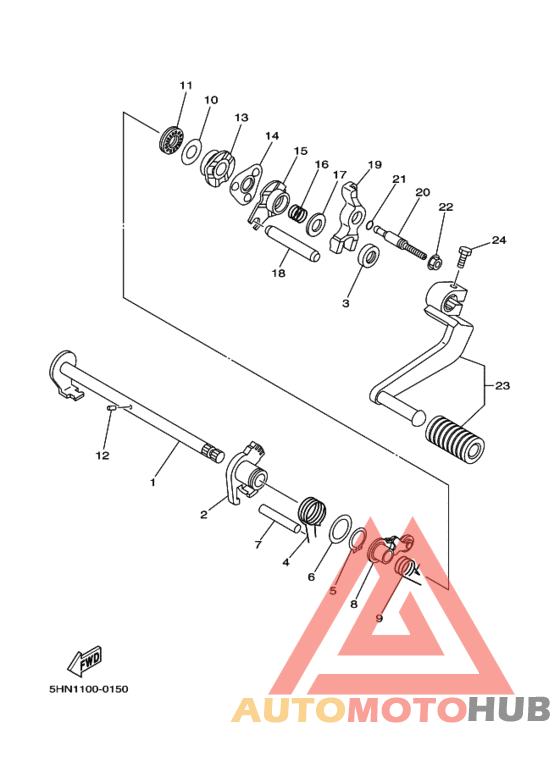 11
10
13
14
15
16
17
19
21
20
22
24
18
3
23
12
1
2
7
4
6
5
8
9
FWD
5HN1100-0150
AUTOMOTOHUB