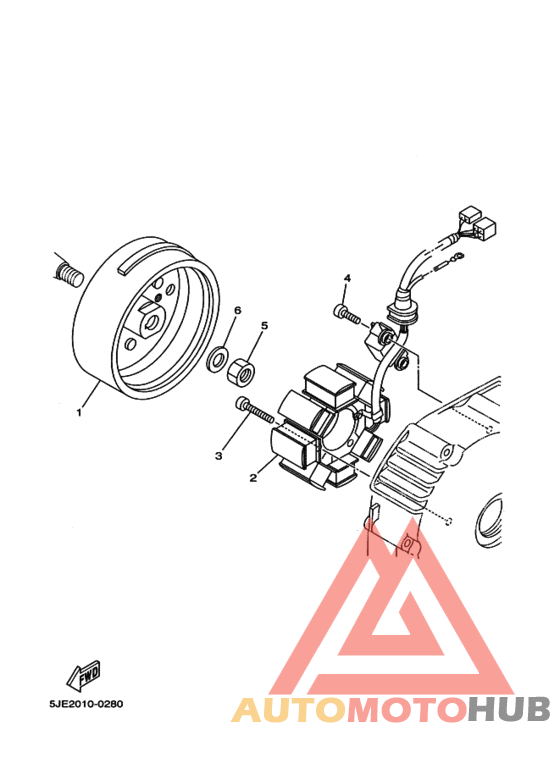 4
6
5
1
3
2
FWD
5JE2010-0280
AUTOMOTOHUB