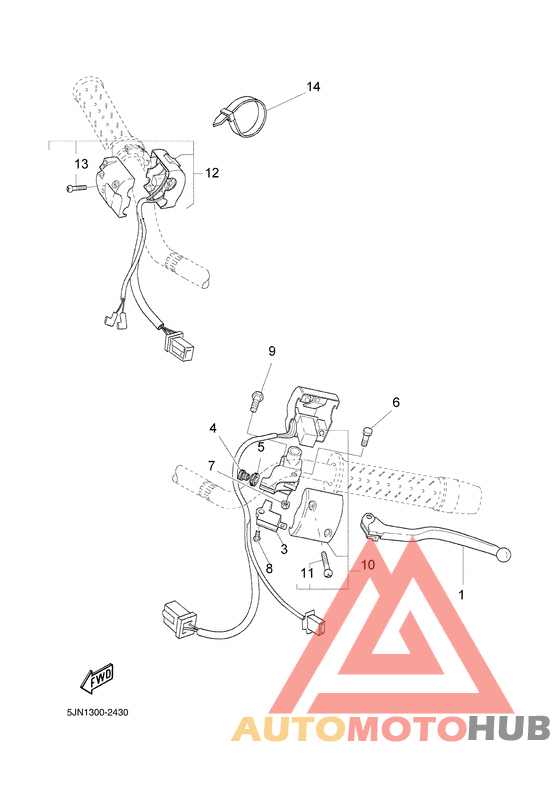 14

13

12

9

6

4

5

7

3

8

11

10

1

FWD

5JN1300-2430

AUTOMOTOHUB