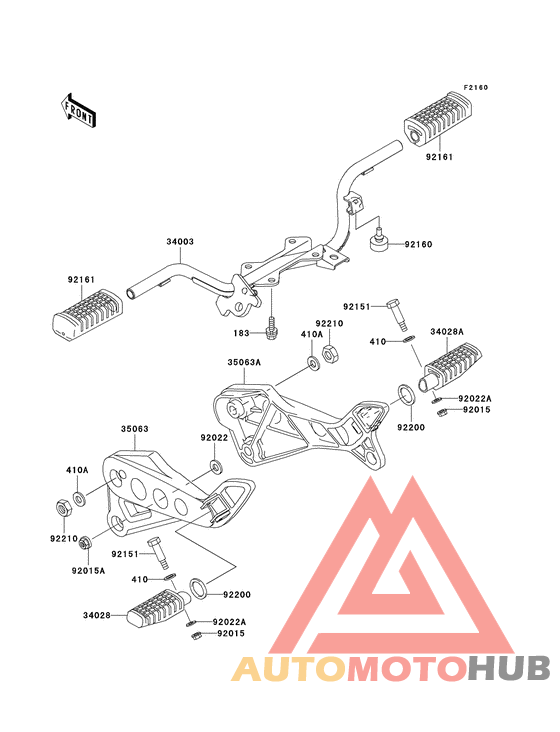 FRONT

F2160

92161

34003

92160

92161

183

92151

410A

92210

410

34028A

35063A

92022A

92015

92200

35063

92022

410A

92210

92015A

92151

410

92200

34028

92022A

92015

AUTOMOTOHUB