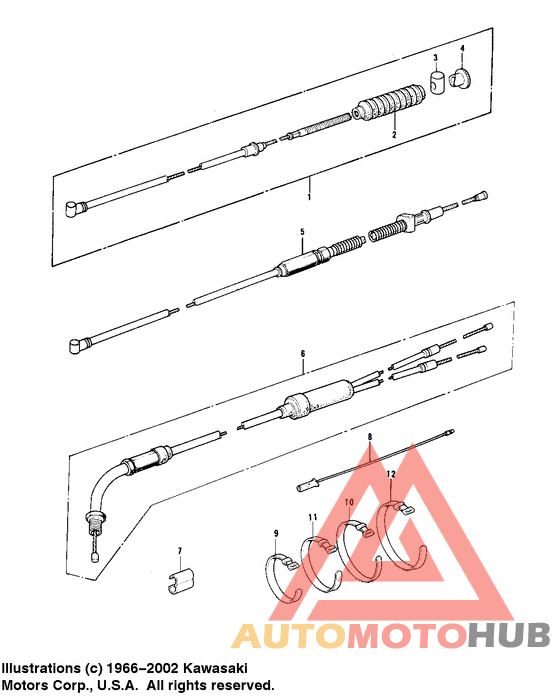 3
4
2
1
5
6
8
12
10
11
9
7
AUTOMOTOHUB
Illustrations (c) 1966–2002 Kawasaki Motors Corp., U.S.A. All rights reserved.