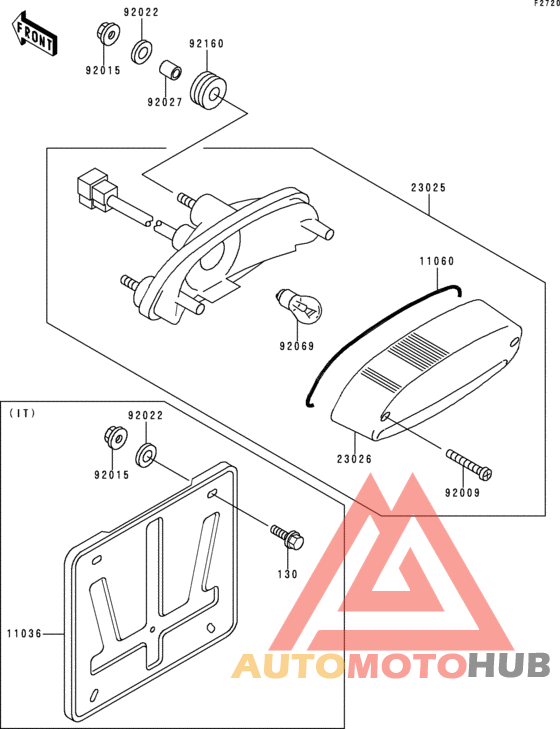 F2720

FRONT

92022

92015

92160

92027

23025

11060

92069

23026

92009

(IT)

92022

92015

130

11036

AUTOMOTOHUB