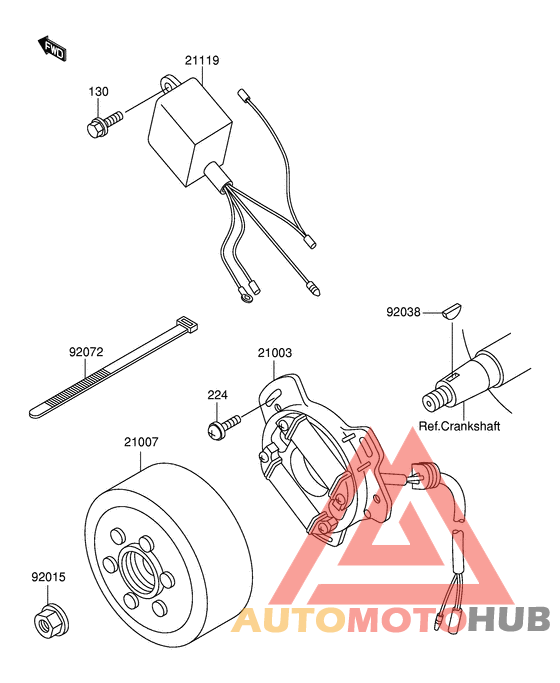 FWD

21119

130

92038

92072

21003

224

Ref.Crankshaft

21007

92015

AUTOMOTOHUB