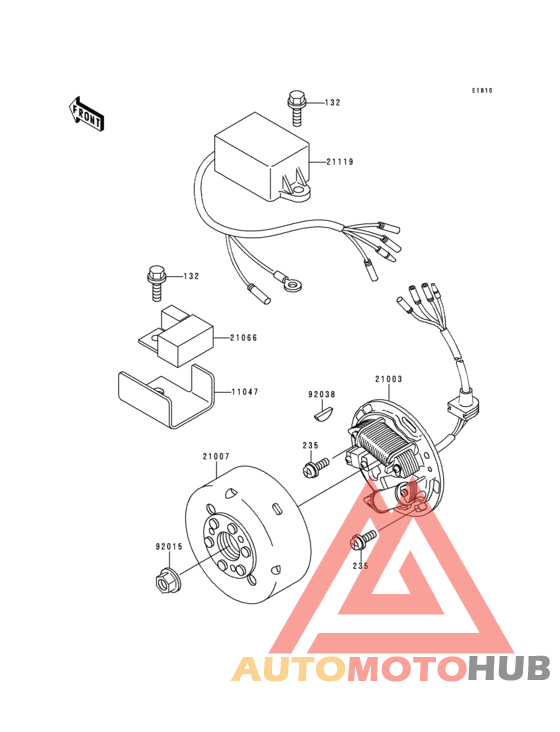 FRONT

E1810

132

21119

132

21066

11047

92038

21003

235

21007

92015

235

AUTOMOTOHUB