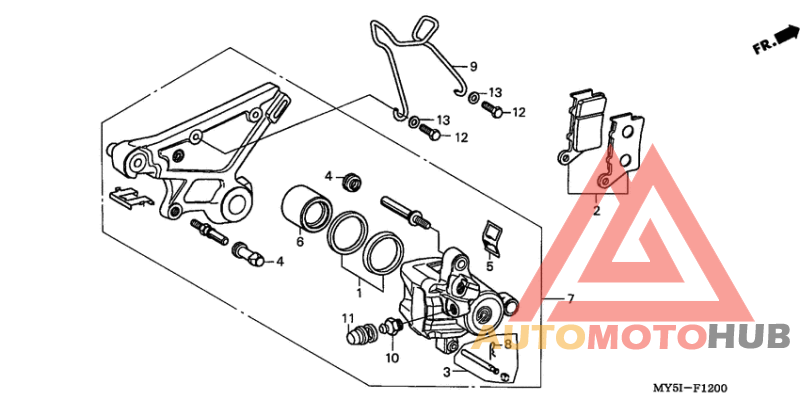 FR.
9
13
12
13
12
4
2
6
5
4
1
7
11
8
10
3
AUTOMOTOHUB
MY5I—F1200