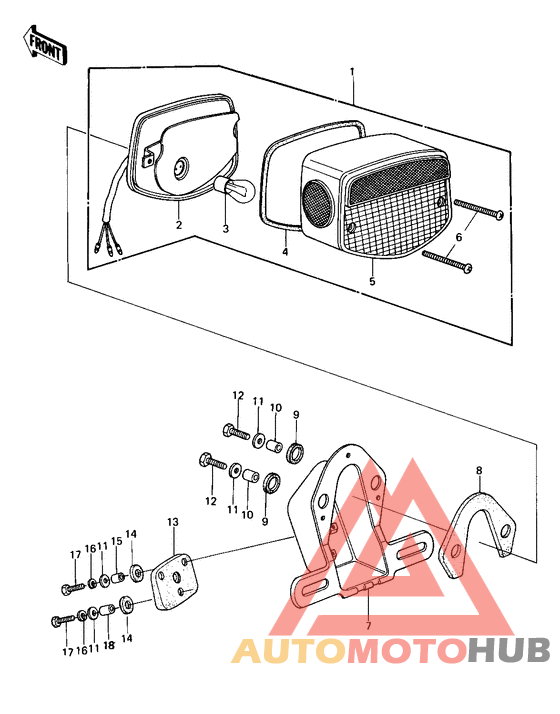 FRONT

1

2

3

4

5

6

12

11

10

9

12

11

10

9

8

13

17

16

11

15

14

17

16

11

18

14

7

AUTOMOTOHUB