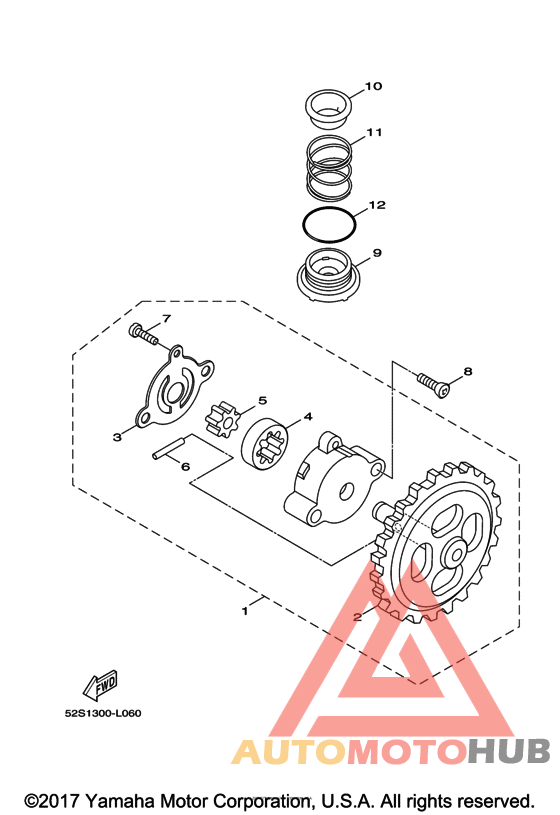 10
11
12
9
7
8
5
4
3
6
1
2
FWD
52S1300-L060
AUTOMOTOHUB
©2017 Yamaha Motor Corporation, U.S.A. All rights reserved.