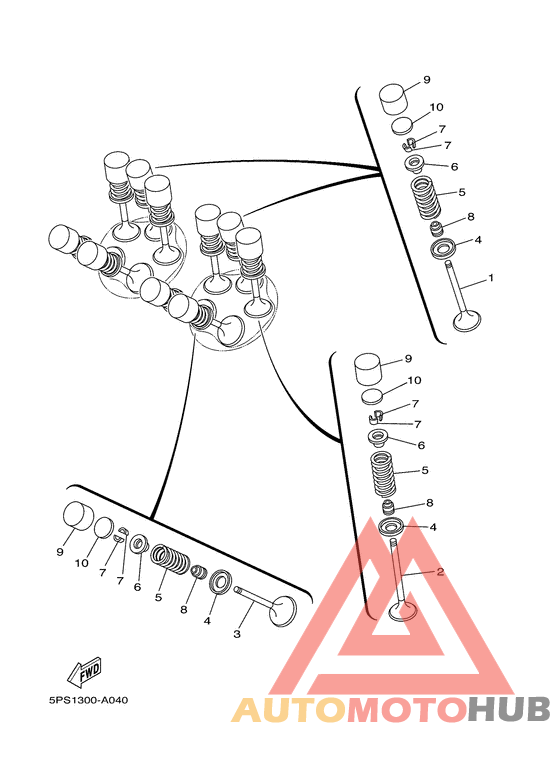 9
10
7
7
6
5
8
4
1

9
10
7
7
6
5
8
4
2

9
10
7
7
6
5
8
4
3

FWD

5PS1300-A040

AUTOMOTOHUB