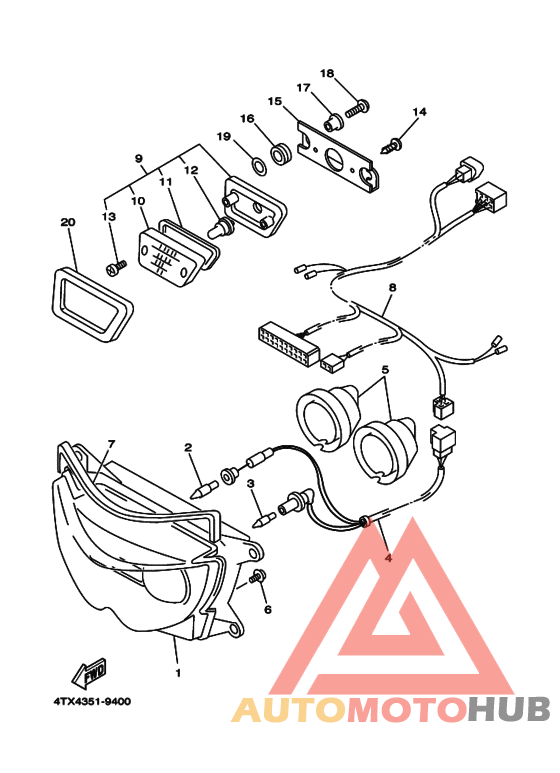 18
17
15
14
16
19
9
11
12
10
13
20
8
5
7
2
3
4
6
1
FWD
4TX4351-9400
AUTOMOTOHUB