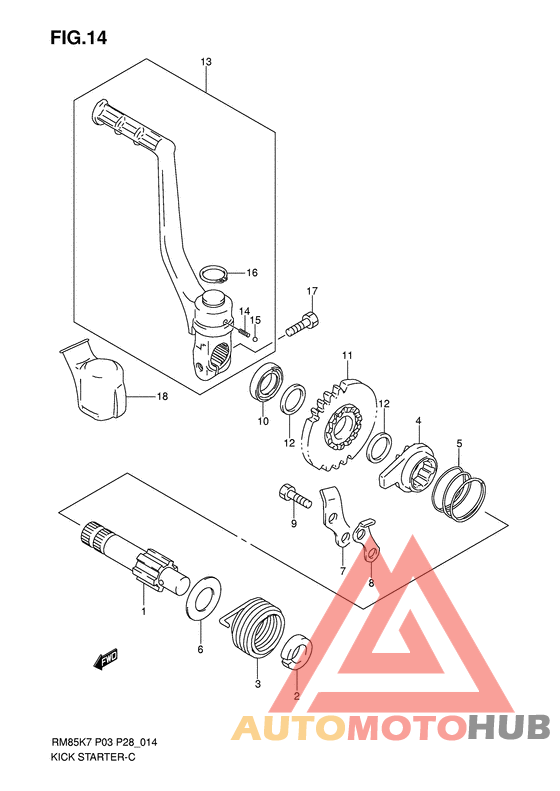 FIG.14

13

16

17

14

15

18

11

10

12

12

4

5

9

7

8

1

6

3

2

FWD

RM85K7 P03 P28_014
KICK STARTER-C

AUTOMOTOHUB