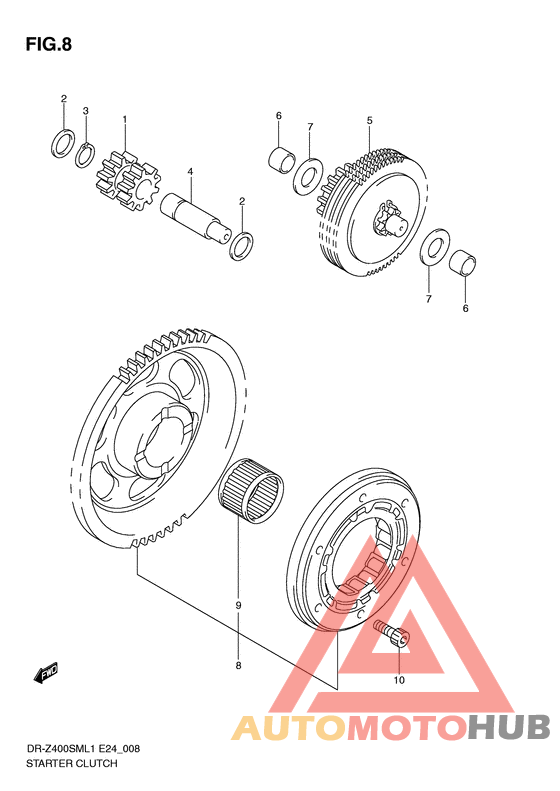 FIG.8

2
3
1
4
2
6
7
5
7
6
9
8
10
FWD

AUTOMOTOHUB

DR-Z400SML1 E24_008
STARTER CLUTCH