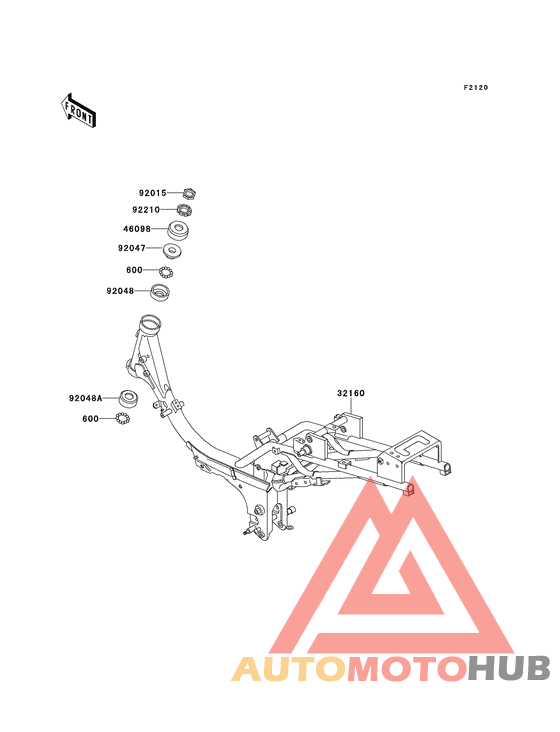 F2120

FRONT

92015
92210
46098
92047
600
92048
92048A
600
32160

AUTOMOTOHUB