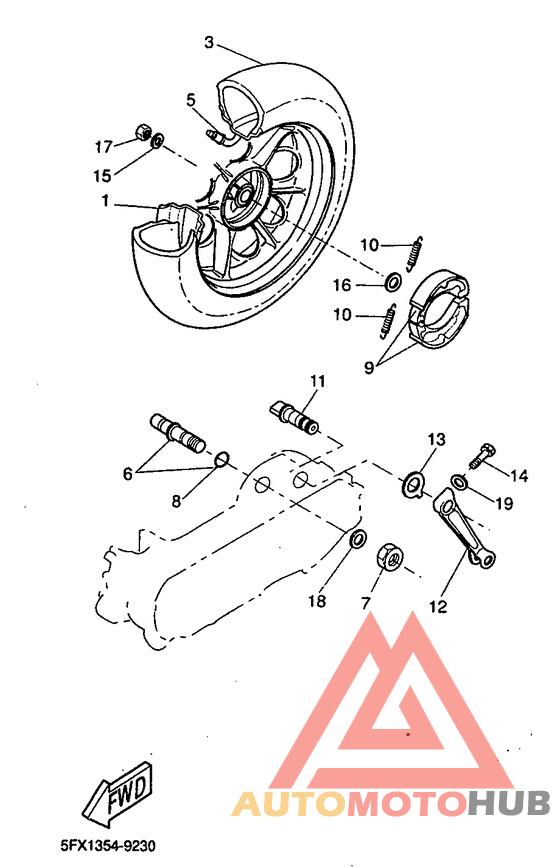 3
5
17
15
1
10
16
10
9
11
6
8
13
14
19
18
7
12
FWD
AUTOMOTOHUB
5FX1354-9230