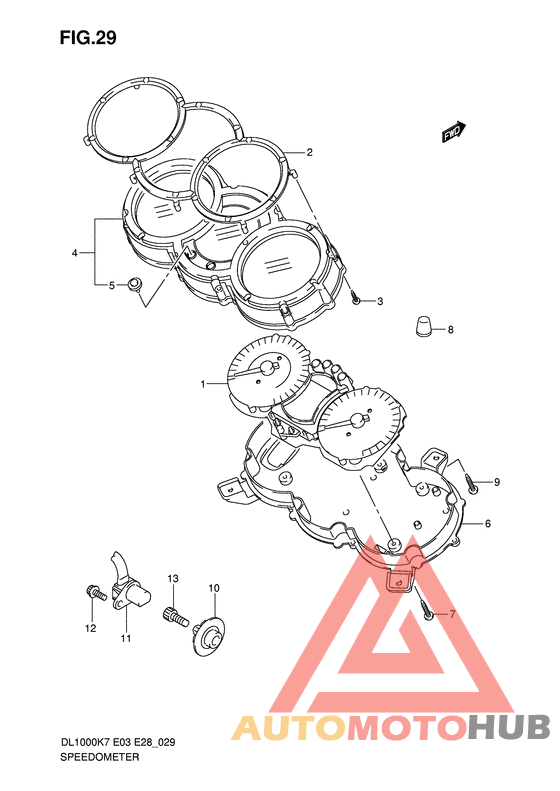 FIG.29

FWD

2

4

5

3

8

1

9

6

7

13

10

12

11

AUTOMOTOHUB

DL1000K7 E03 E28_029
SPEEDOMETER