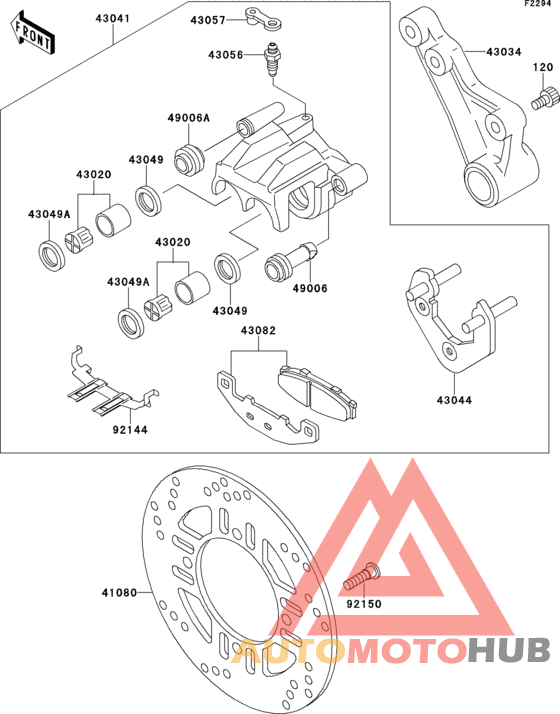 F2294

FRONT

43041

43057

43056

43034

120

49006A

43049

43020

43049A

43020

43049A

43049

49006

43082

43044

92144

41080

92150

AUTOMOTOHUB