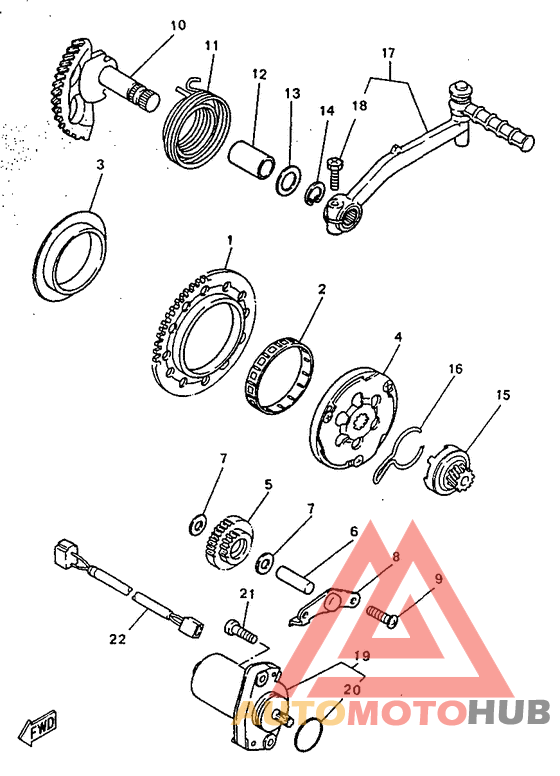 10
11
12
13
14
18
17
3
1
2
4
16
15
7
5
7
6
8
9
21
22
19
20
FWD
AUTOMOTOHUB