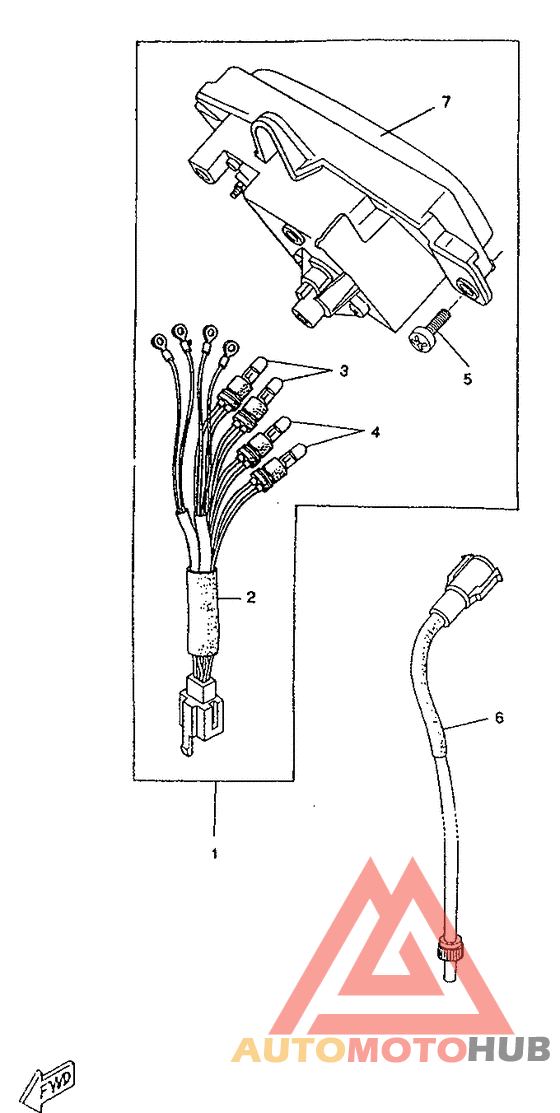 7
3
5
4
2
6
1
FWD
AUTOMOTOHUB