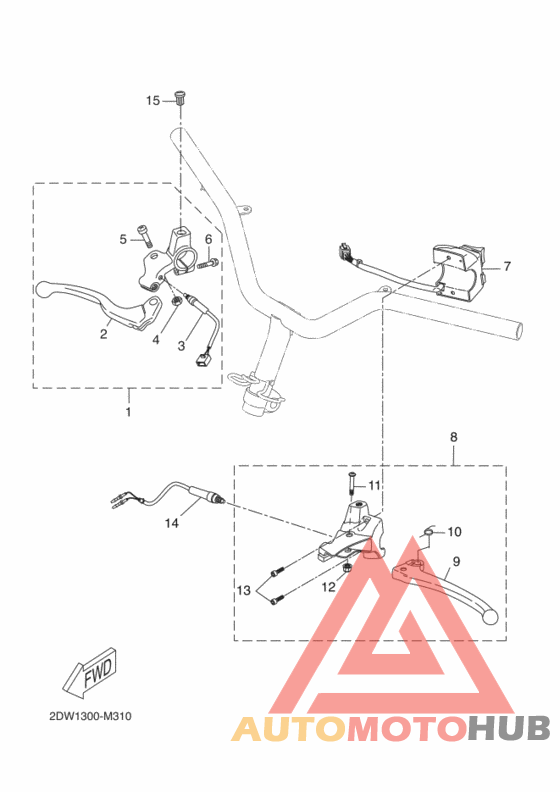 15

5

6

7

2

4

3

1

8

11

14

10

9

13

12

FWD

2DW1300-M310

AUTOMOTOHUB