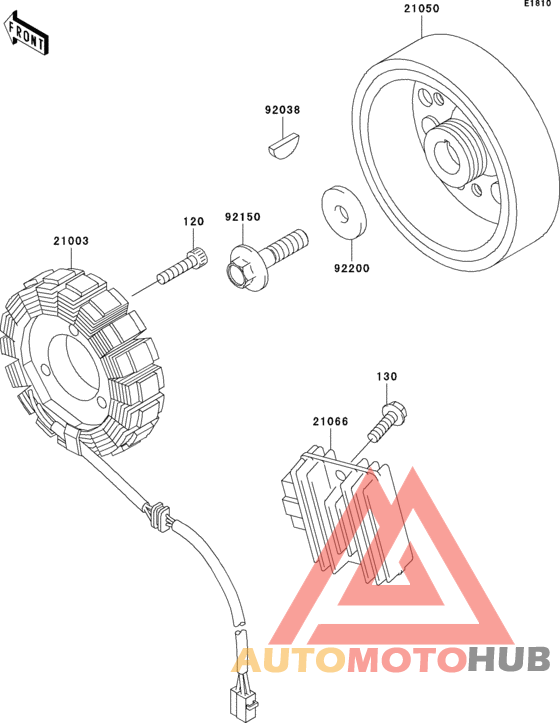 FRONT

E1810

21050

92038

120

92150

21003

92200

130

21066

AUTOMOTOHUB