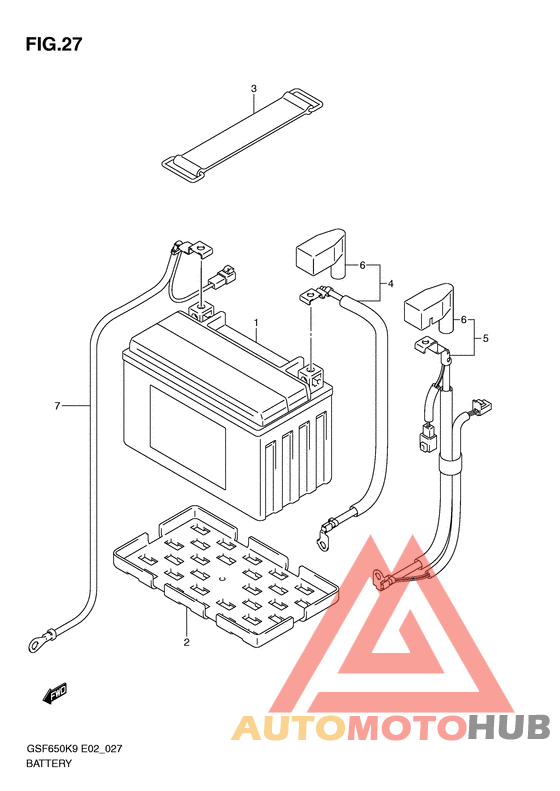 FIG.27

3

6

4

1

6

5

7

2

FWD

AUTOMOTOHUB

GSF650K9 E02_027
BATTERY