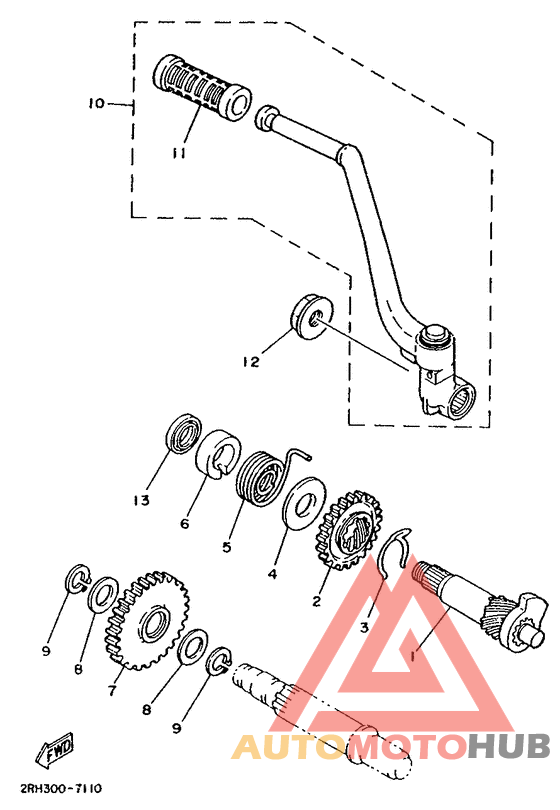 10
11
12
13
6
5
4
2
3
1
9
8
7
8
9
FWD
2RH300-7110
AUTOMOTOHUB