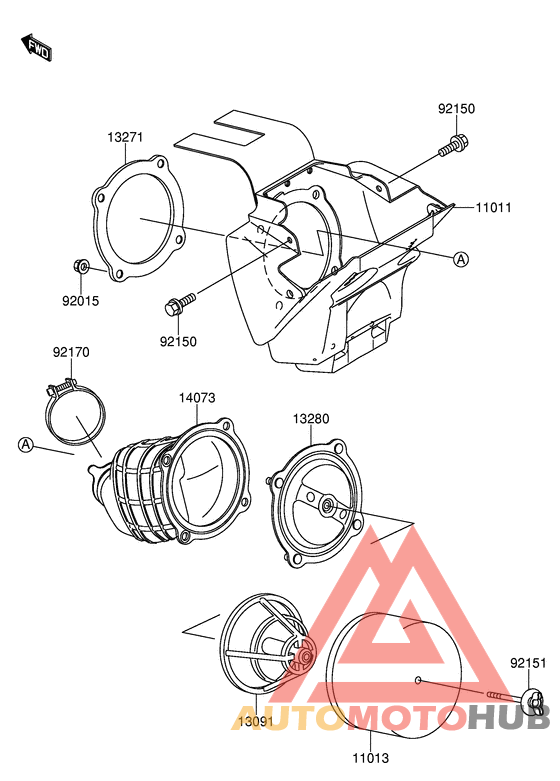 FWD

92150

13271

11011

A

92015

92150

92170

14073

13280

A

92151

13091

AUTOMOTOHUB

11013