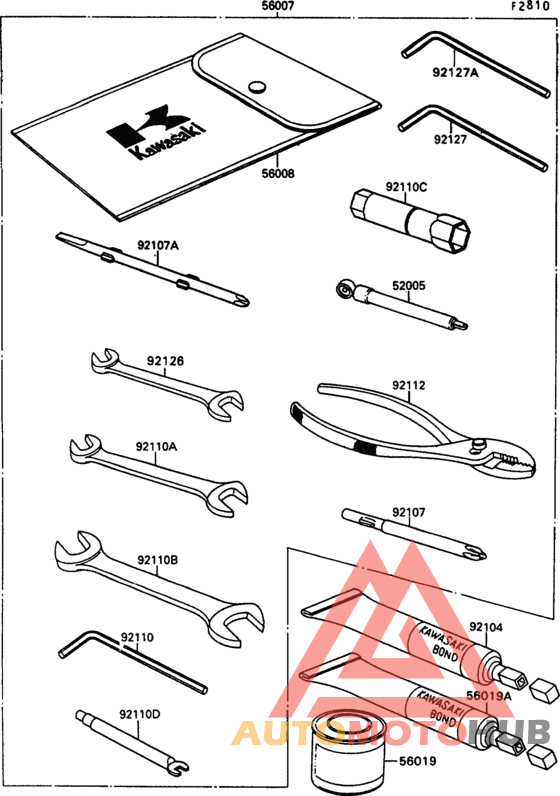 56007

F2810

Kawasaki

56008

92127A

92127

92110C

92107A

52005

92126

92112

92110A

92107

92110B

92104

KAWASAKI BOND

92110

56019A

KAWASAKI BOND

92110D

56019

AUTOMOTOHUB