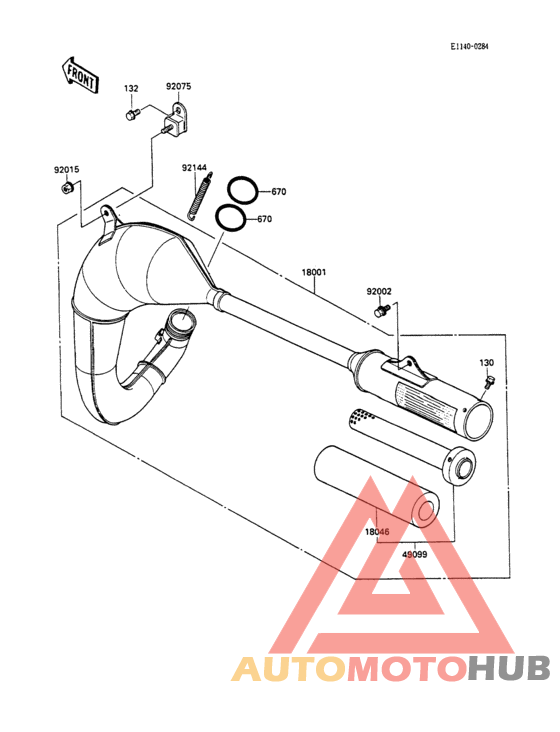 E1140-0284

FRONT

132

92075

92015

92144

670

670

18001

92002

130

18046

49099

AUTOMOTOHUB