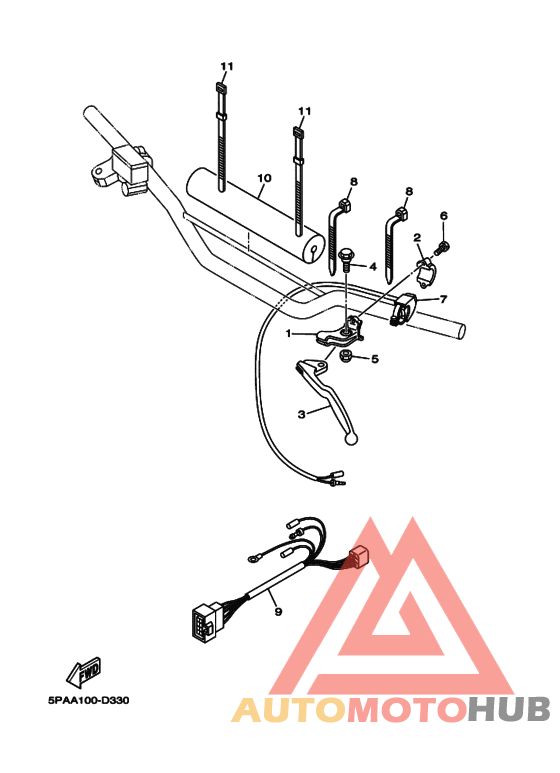 11
11
10
8
8
6
2
4
7
1
5
3
9
FWD
5PAA100-D330
AUTOMOTOHUB