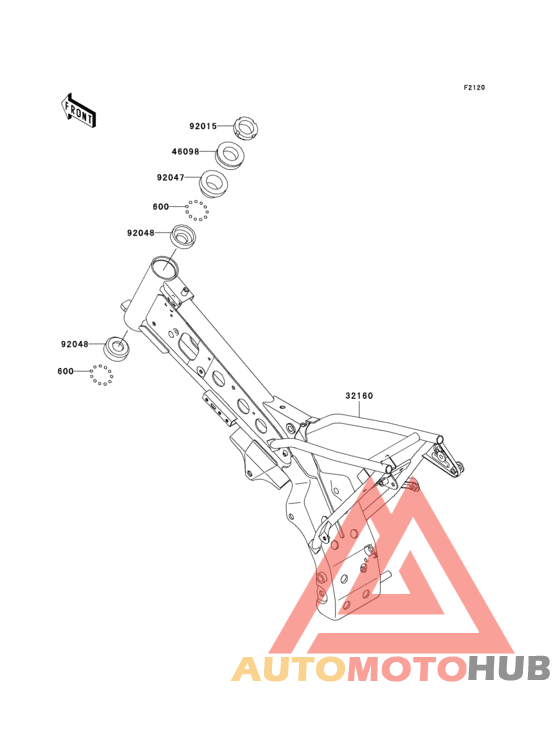 F2120

FRONT

92015
46098
92047
600
92048
92048
600
32160

AUTOMOTOHUB