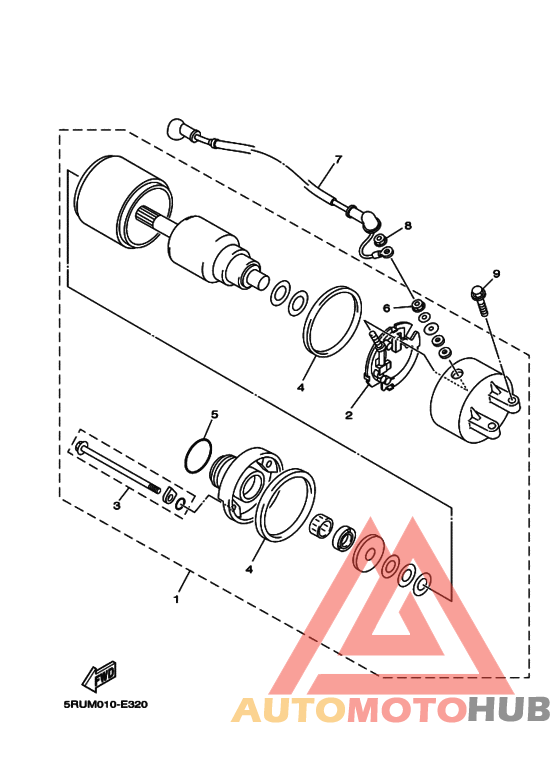 7
8
9
6
4
2
5
3
4
1
FWD
5RUM010-E320
AUTOMOTOHUB