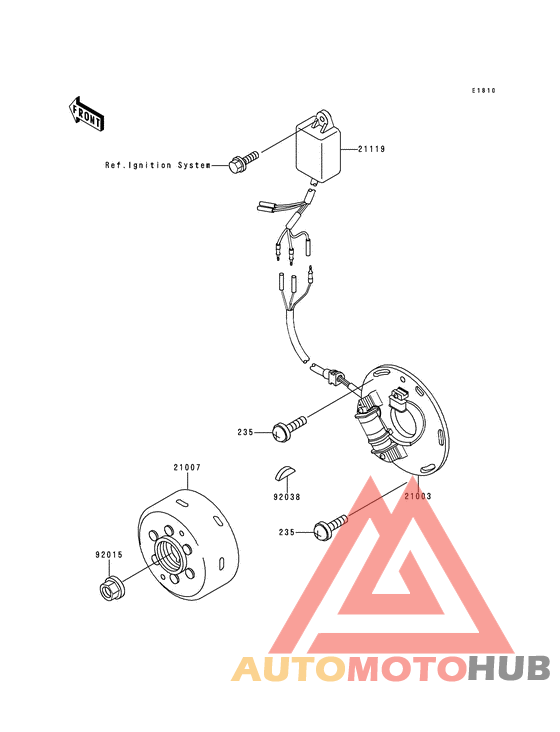 E1810

FRONT

Ref.Ignition System

21119

235

21007

92038

21003

235

92015

AUTOMOTOHUB