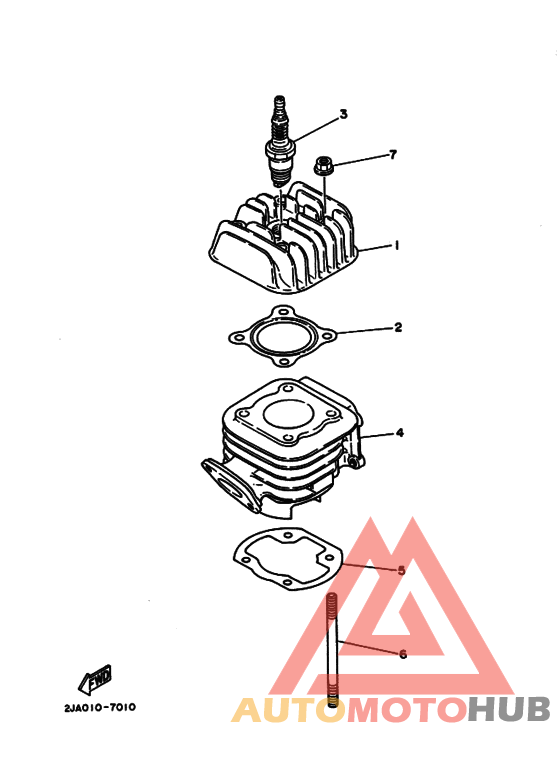 3
7
1
2
4
5
6
FWD
2JA010-7010
AUTOMOTOHUB