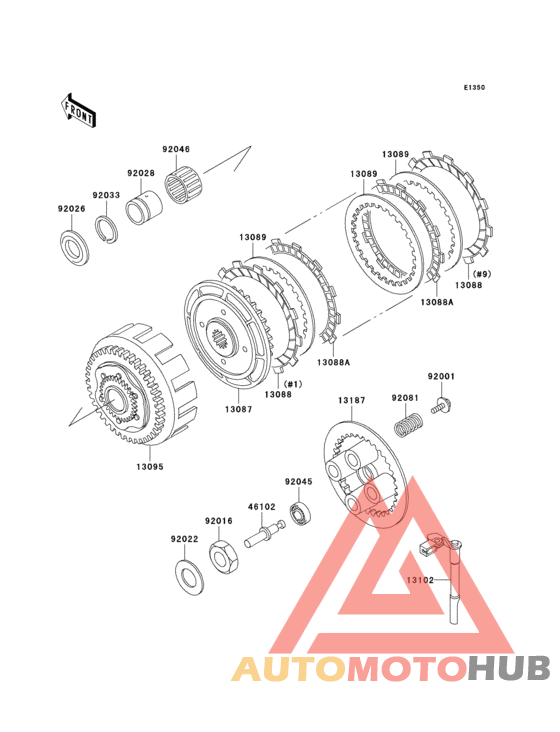 E1350

FRONT

92046
92028
92033
92026

13089
13089
13089

(#9)
13088
13088A

13088A
(#1)
13088
13087
13095

92001
92081
13187

92045
46102
92016
92022

13102

AUTOMOTOHUB