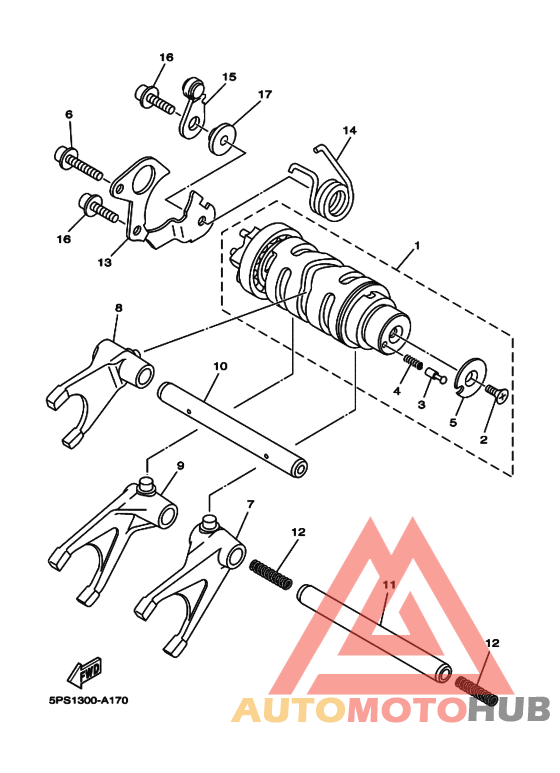 16
15
17
6
14
16
13
1
8
10
4
3
5
2
9
7
12
11
12
FWD
5PS1300-A170
AUTOMOTOHUB