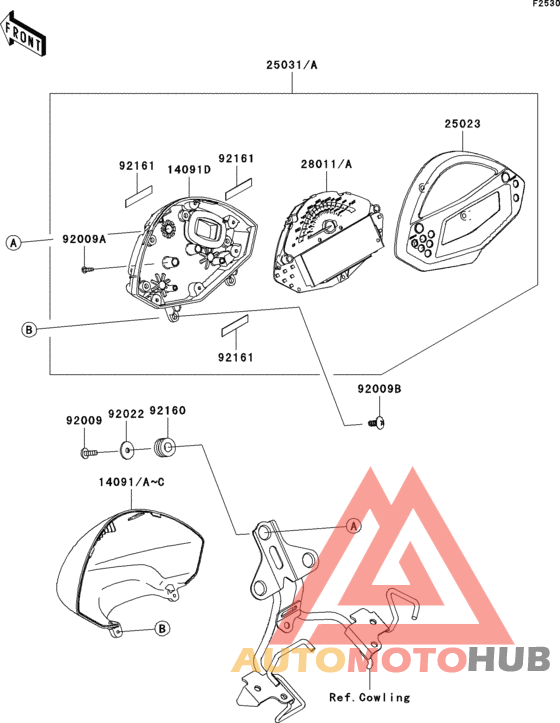 F2530

FRONT

25031/A

25023

92161

14091D

92161

28011/A

A

92009A

B

92161

92009B

92009

92022

92160

14091/A~C

A

B

AUTOMOTOHUB

Ref.Cowling