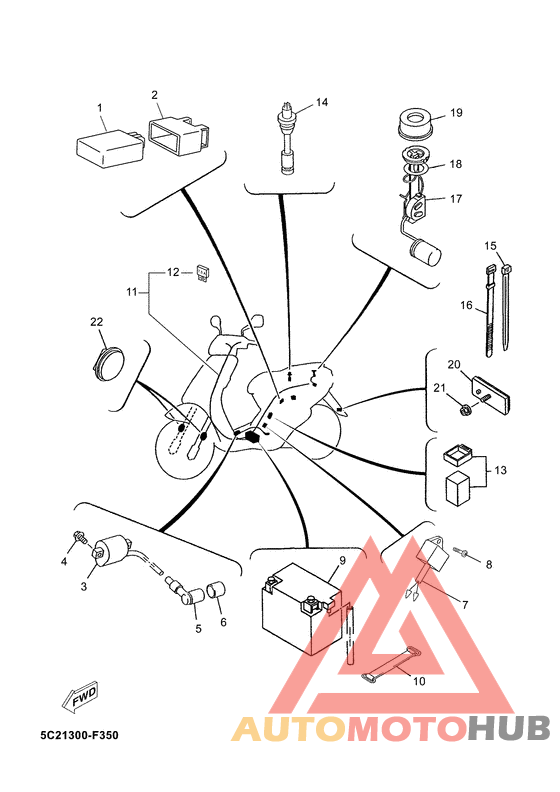 1
2
14
19
18
17
15
16
12
11
22
20
21
13
4
3
5
6
9
8
7
10
FWD
5C21300-F350
AUTOMOTOHUB