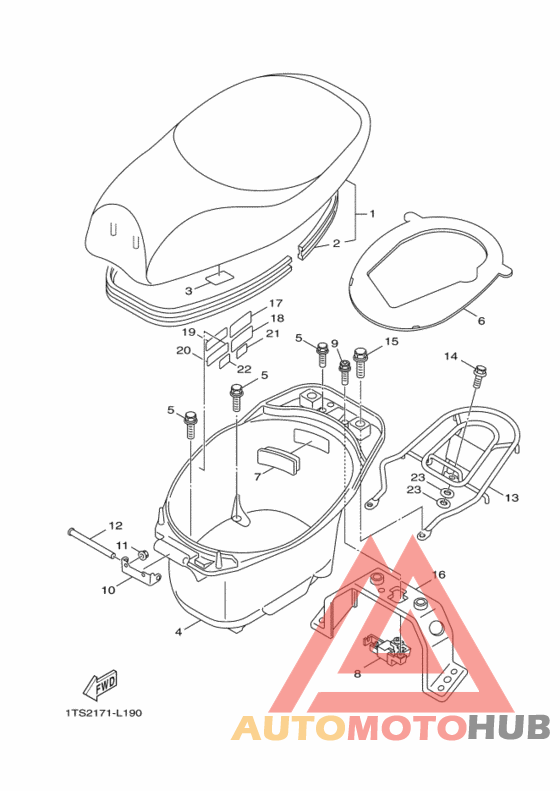 1
2
3
6
17
18
19
21
20
22
5
9
15
14
5
5
7
23
23
13
12
11
10
16
4
8
FWD
1TS2171-L190
AUTOMOTOHUB