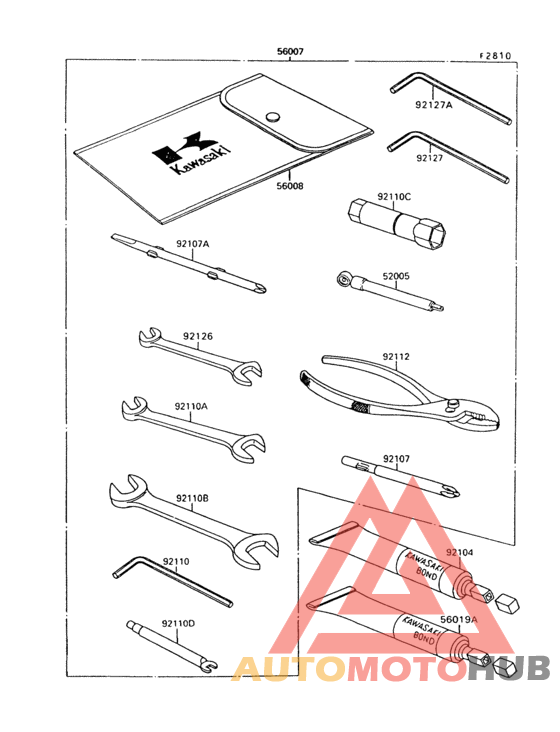 56007

F2810

Kawasaki

56008

92127A

92127

92110C

52005

92107A

92126

92112

92110A

92107

92110B

92104

KAWASAKI BOND

92110

56019A

KAWASAKI BOND

92110D

AUTOMOTOHUB