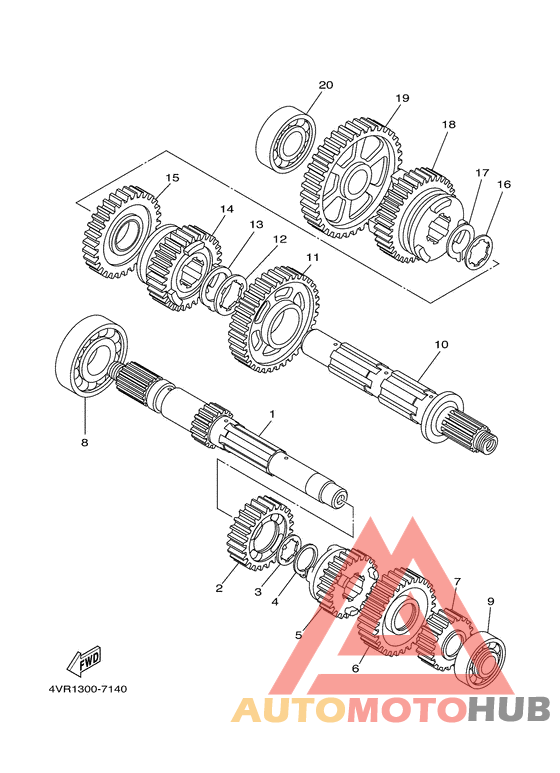 20
19
18
17
16
15
14
13
12
11
10
8
1
2
3
4
5
6
7
9
FWD
4VR1300-7140
AUTOMOTOHUB