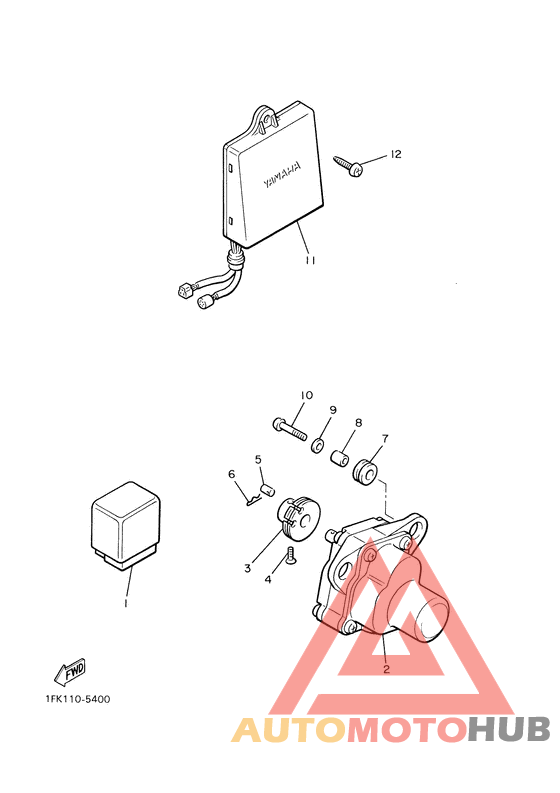 YAMAHA

12

11

10

9

8

7

5

6

3

4

1

2

FWD

1FK110-5400

AUTOMOTOHUB