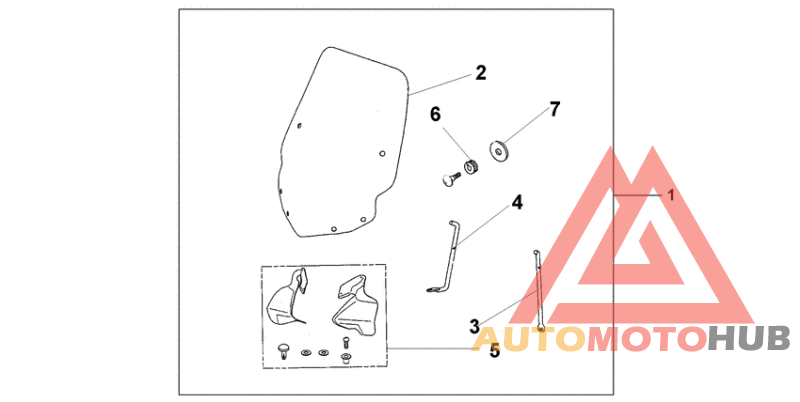 2
6
7
1
4
3
5
AUTOMOTOHUB