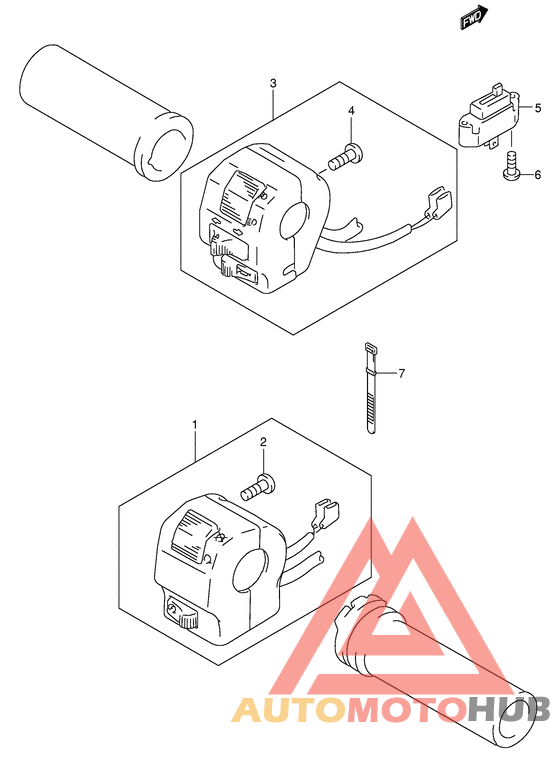 FWD

3

4

5

6

7

1

2

AUTOMOTOHUB